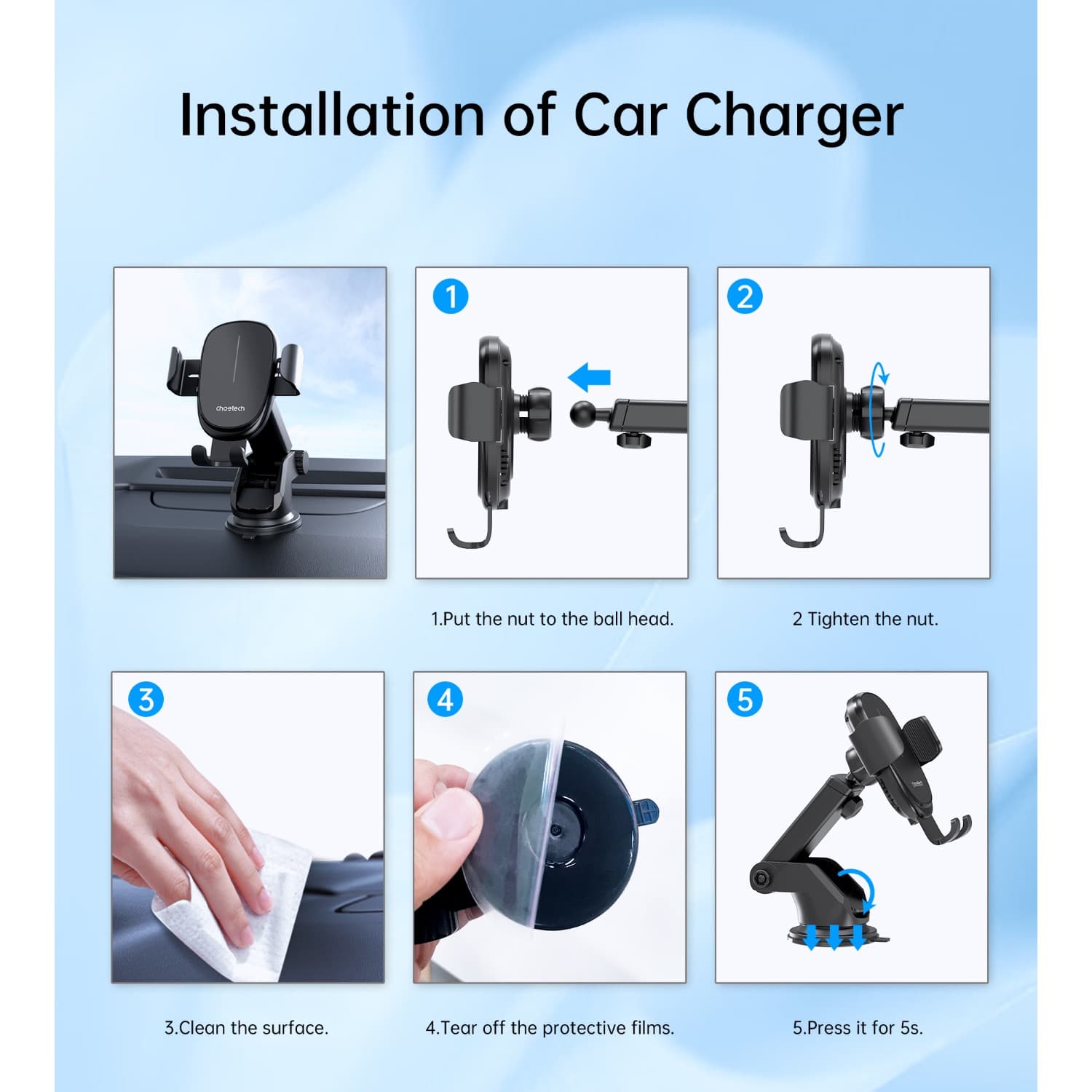 Installation of Car Charger

choetech

1

2

1.Put the nut to the ball head.

2 Tighten the nut.

3

4

5

choetech

3.Clean the surface.

4.Tear off the protective films.

5.Press it for 5s.